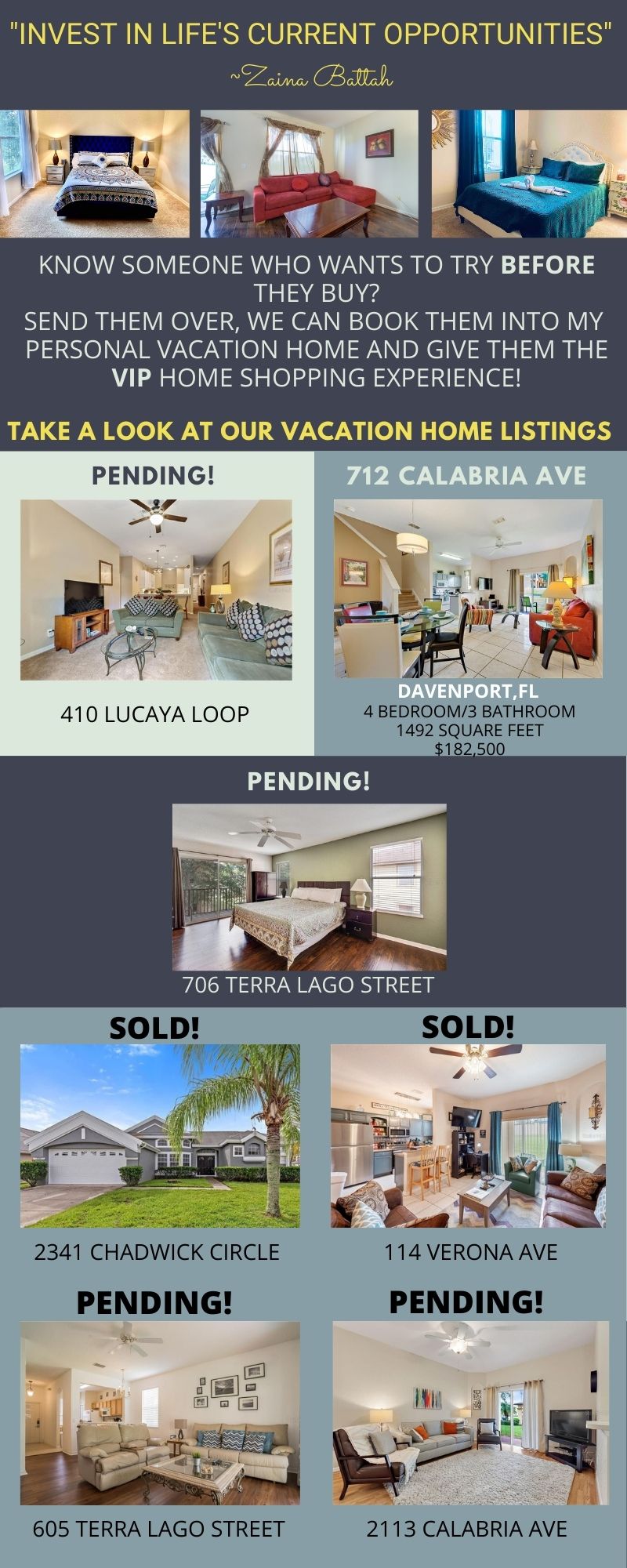 "INVEST IN LIFE'S CURRENT OPPORTUNITIES"
~Zaina Battah

KNOW SOMEONE WHO WANTS TO TRY BEFORE THEY BUY?
SEND THEM OVER, WE CAN BOOK THEM INTO MY PERSONAL VACATION HOME AND GIVE THEM THE VIP HOME SHOPPING EXPERIENCE!

TAKE A LOOK AT OUR VACATION HOME LISTINGS

PENDING!

410 LUCAYA LOOP

712 CALABRIA AVE

DAVENPORT,FL
4 BEDROOM/3 BATHROOM
1492 SQUARE FEET
$182,500

PENDING!

706 TERRA LAGO STREET

SOLD!

2341 CHADWICK CIRCLE

SOLD!

114 VERONA AVE

PENDING!

605 TERRA LAGO STREET

PENDING!

2113 CALABRIA AVE